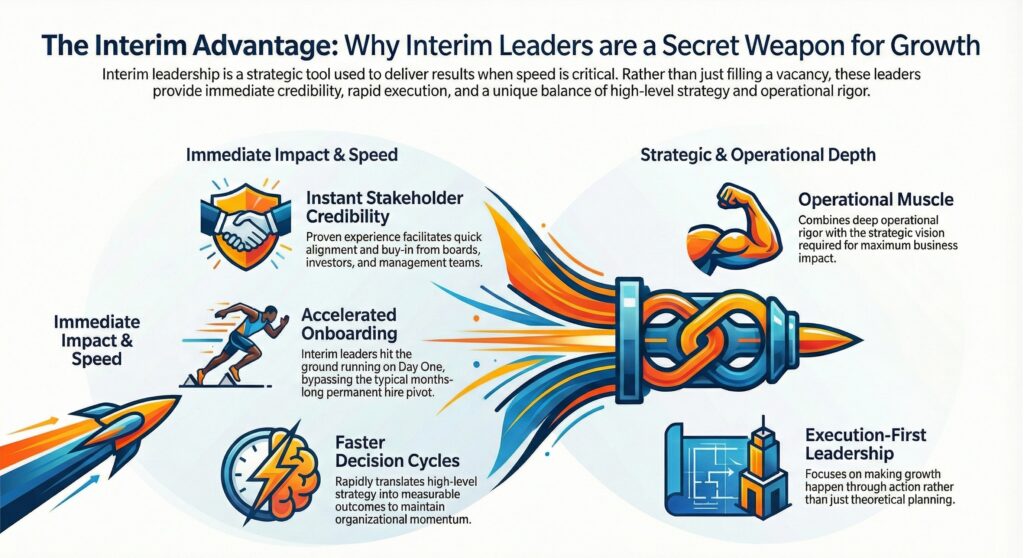 The Interim Advantage: Why Interim Leaders are a Secret Weapon for Growth

Interim leadership is a strategic tool used to deliver results when speed is critical. Rather than just filling a vacancy, these leaders provide immediate credibility, rapid execution, and a unique balance of high-level strategy and operational rigor.

Immediate Impact & Speed

Instant Stakeholder Credibility
Proven experience facilitates quick alignment and buy-in from boards, investors, and management teams.

Immediate Impact & Speed

Accelerated Onboarding
Interim leaders hit the ground running on Day One, bypassing the typical months-long permanent hire pivot.

Faster Decision Cycles
Rapidly translates high-level strategy into measurable outcomes to maintain organizational momentum.

Strategic & Operational Depth

Operational Muscle
Combines deep operational rigor with the strategic vision required for maximum business impact.

Execution-First Leadership
Focuses on making growth happen through action rather than just theoretical planning.