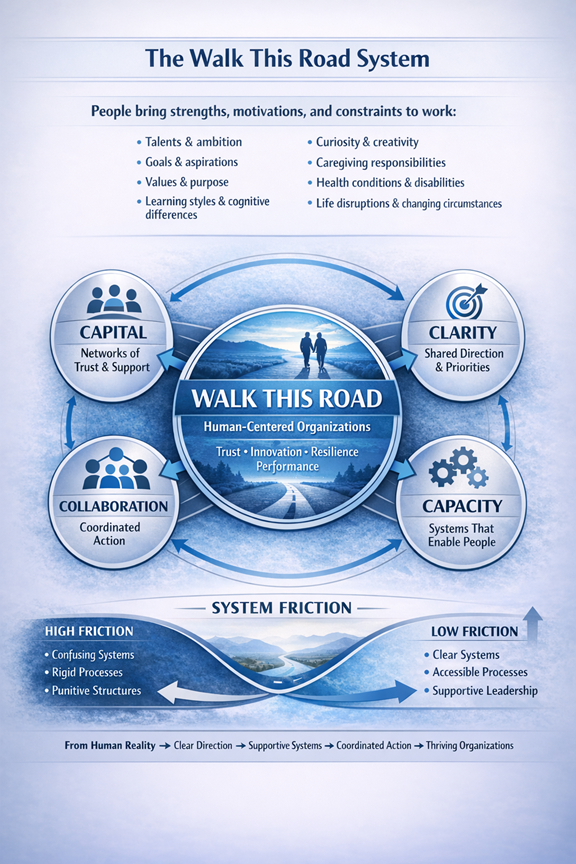 The Walk This Road System

People bring strengths, motivations, and constraints to work:

• Talents & ambition
• Goals & aspirations
• Values & purpose
• Learning styles & cognitive differences

• Curiosity & creativity
• Caregiving responsibilities
• Health conditions & disabilities
• Life disruptions & changing circumstances

CAPITAL
Networks of Trust & Support

CLARITY
Shared Direction & Priorities

WALK THIS ROAD
Human-Centered Organizations
Trust • Innovation • Resilience
Performance

COLLABORATION
Coordinated Action

CAPACITY
Systems That Enable People

SYSTEM FRICTION

HIGH FRICTION
• Confusing Systems
• Rigid Processes
• Punitive Structures

LOW FRICTION
• Clear Systems
• Accessible Processes
• Supportive Leadership

From Human Reality → Clear Direction → Supportive Systems → Coordinated Action → Thriving Organizations